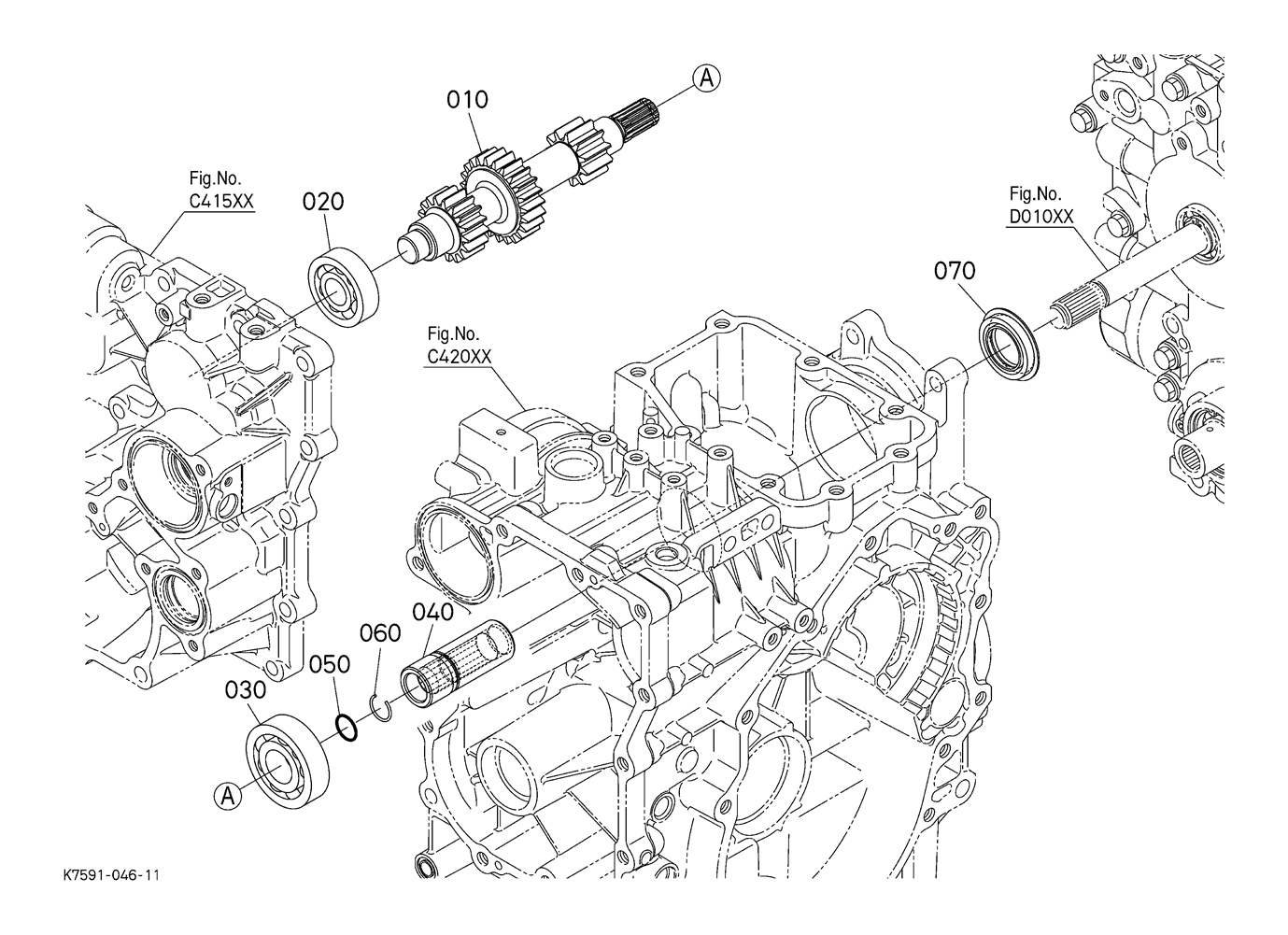 A
010
Fig.No.
C415XX
020
Fig.No.
D010XX
070
Fig.No.
C420XX
040
060
050
030
A
K7591-046-11